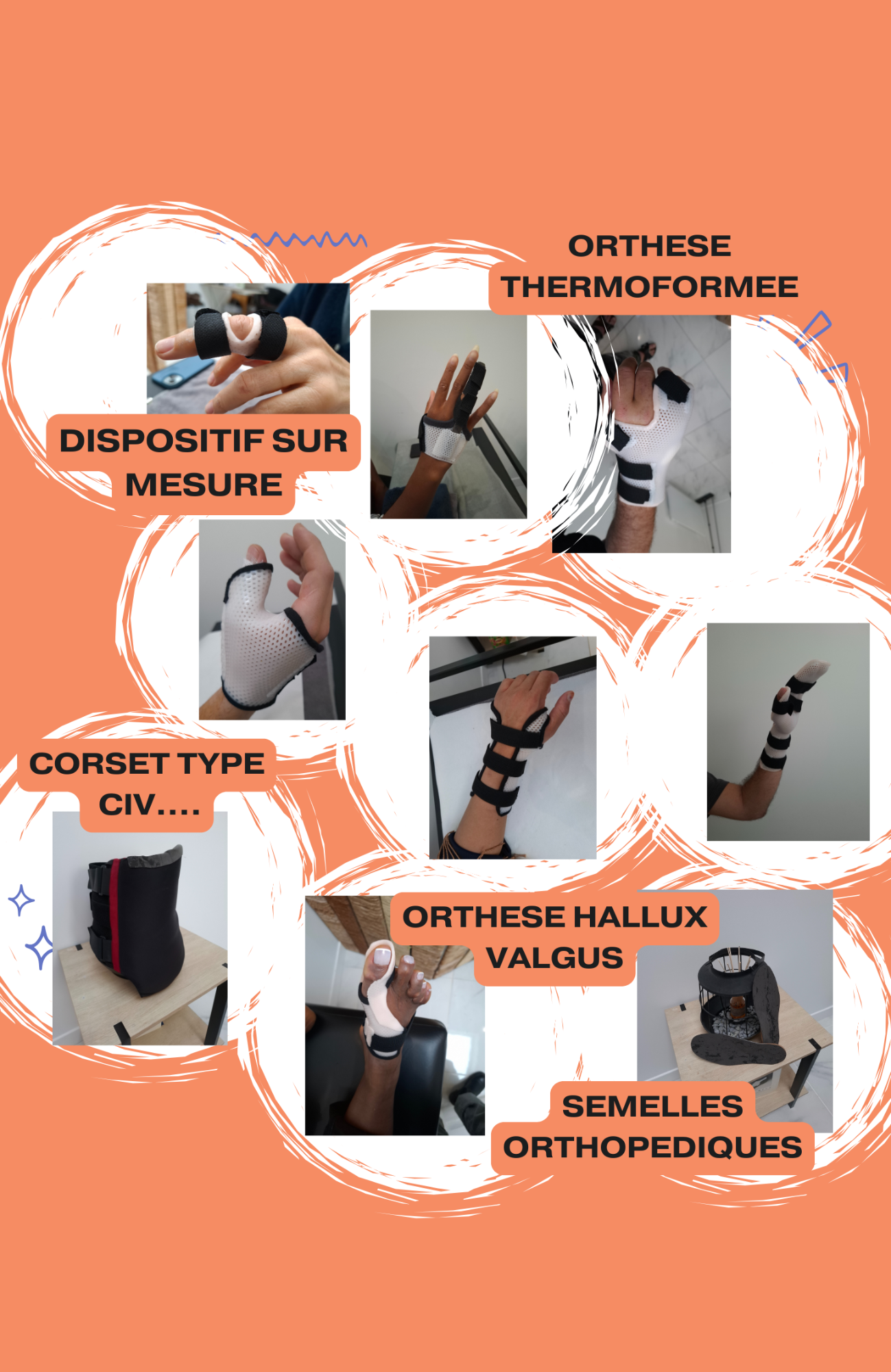 ORTHESE THERMOFORMEE

DISPOSITIF SUR MESURE

CORSET TYPE CIV....

ORTHESE HALLUX VALGUS

SEMELLES ORTHOPEDIQUES